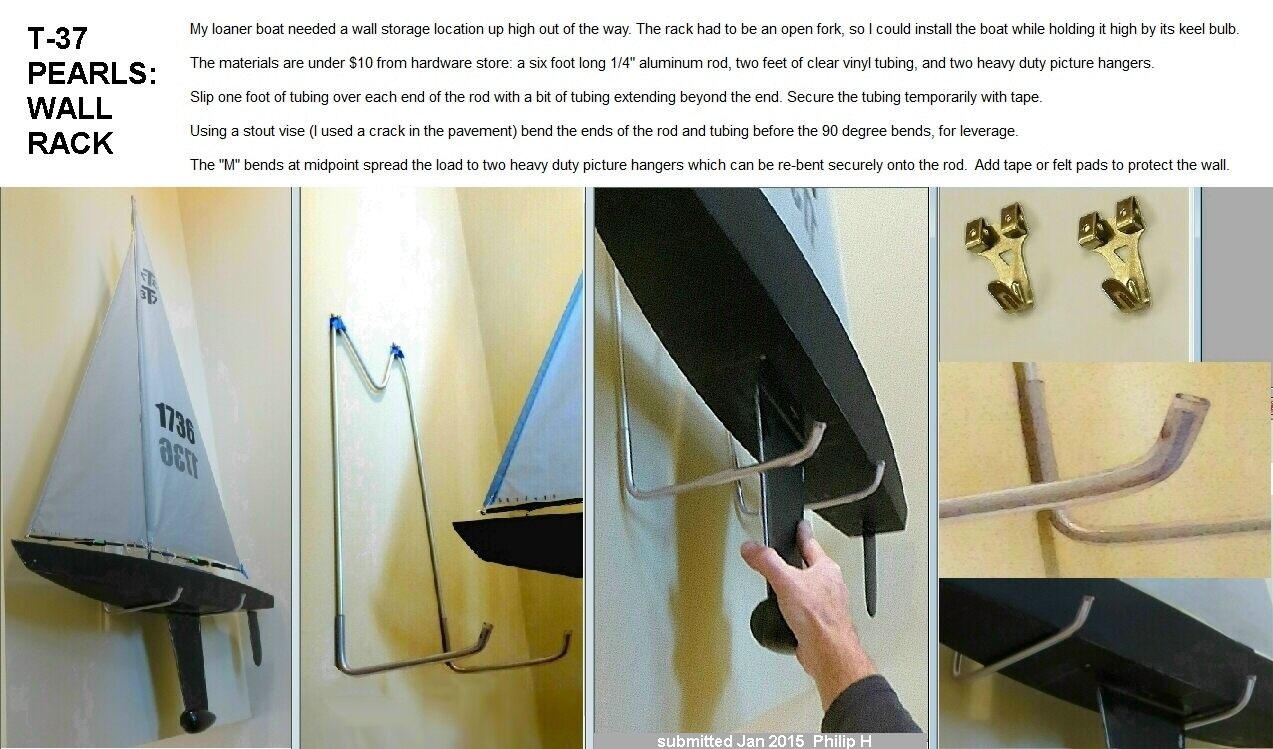 T-37 PEARLS: WALL RACK

My loaner boat needed a wall storage location up high out of the way. The rack had to be an open fork, so I could install the boat while holding it high by its keel bulb.

The materials are under $10 from hardware store: a six foot long 1/4" aluminum rod, two feet of clear vinyl tubing, and two heavy duty picture hangers.

Slip one foot of tubing over each end of the rod with a bit of tubing extending beyond the end. Secure the tubing temporarily with tape.

Using a stout vise (I used a crack in the pavement) bend the ends of the rod and tubing before the 90 degree bends, for leverage.

The "M" bends at midpoint spread the load to two heavy duty picture hangers which can be re-bent securely onto the rod. Add tape or felt pads to protect the wall.

1736
1736

submitted Jan 2015 Philip H